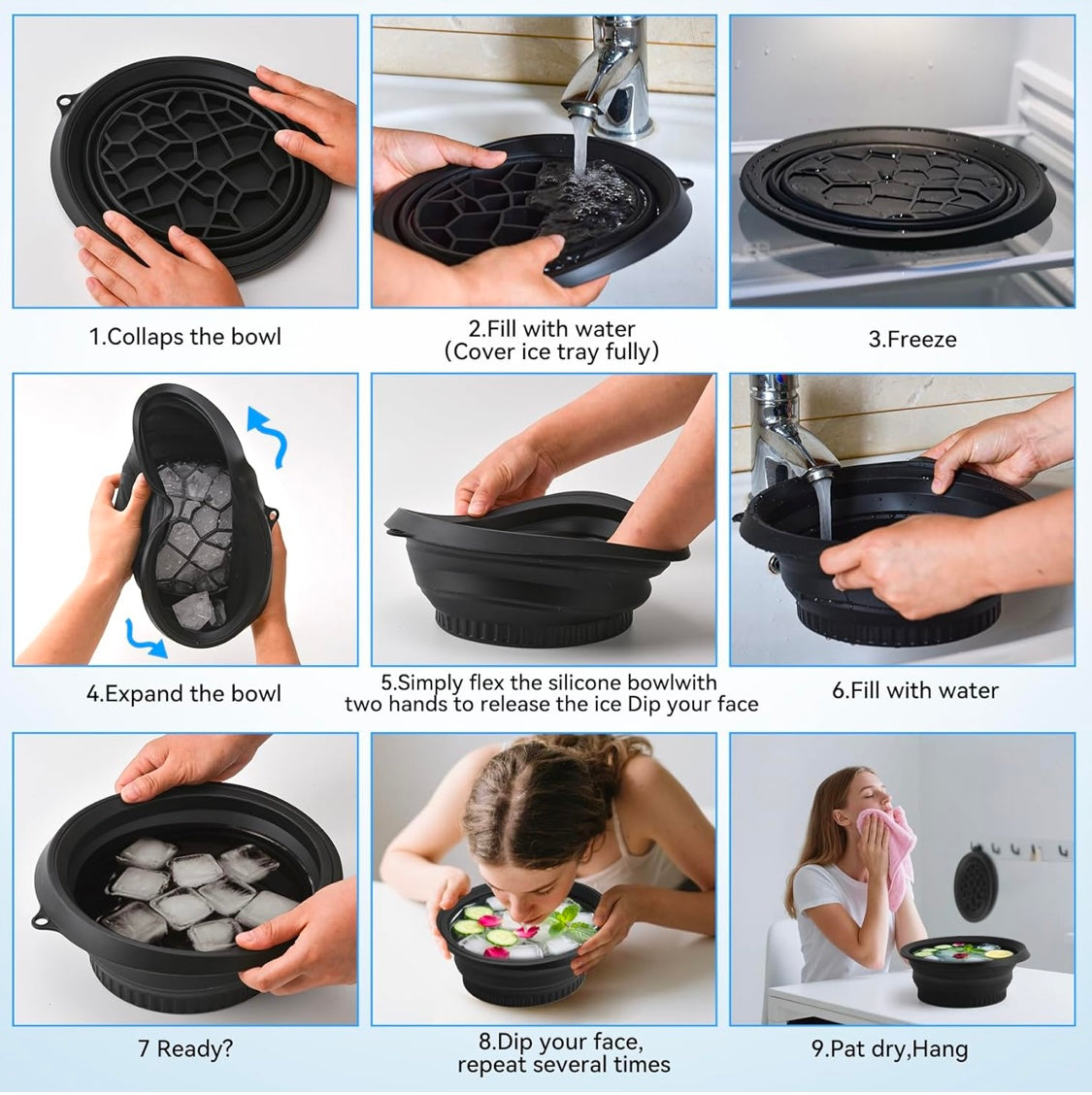 1.Collaps the bowl

2.Fill with water
(Cover ice tray fully)

3.Freeze

4.Expand the bowl

5.Simply flex the silicone bowlwith two hands to release the ice Dip your face

6.Fill with water

7 Ready?

8.Dip your face, repeat several times

9.Pat dry,Hang